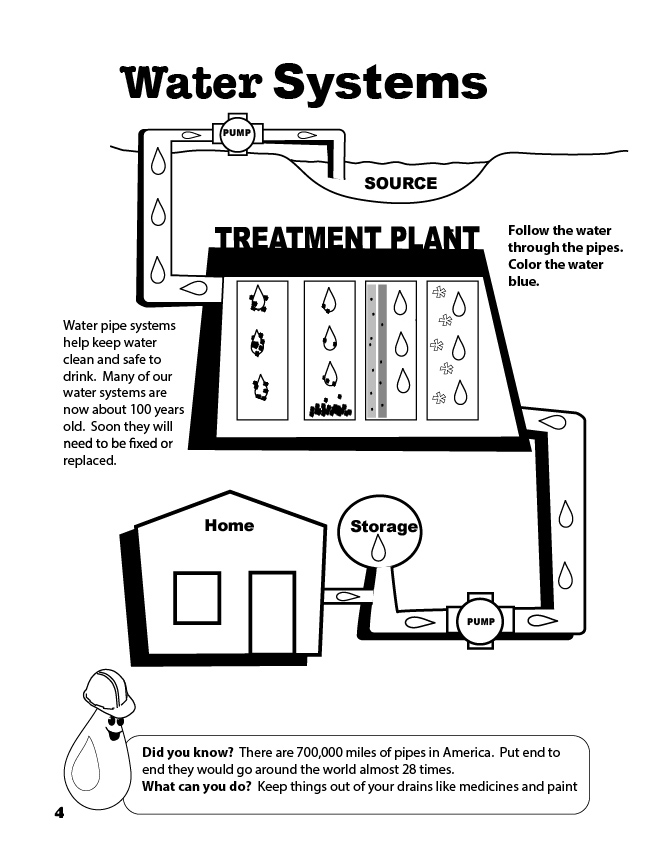 Water Systems

PUMP

SOURCE

TREATMENT PLANT

Follow the water through the pipes. Color the water blue.

Water pipe systems help keep water clean and safe to drink. Many of our water systems are now about 100 years old. Soon they will need to be fixed or replaced.

Home

Storage

PUMP

Did you know? There are 700,000 miles of pipes in America. Put end to end they would go around the world almost 28 times.
What can you do? Keep things out of your drains like medicines and paint

4